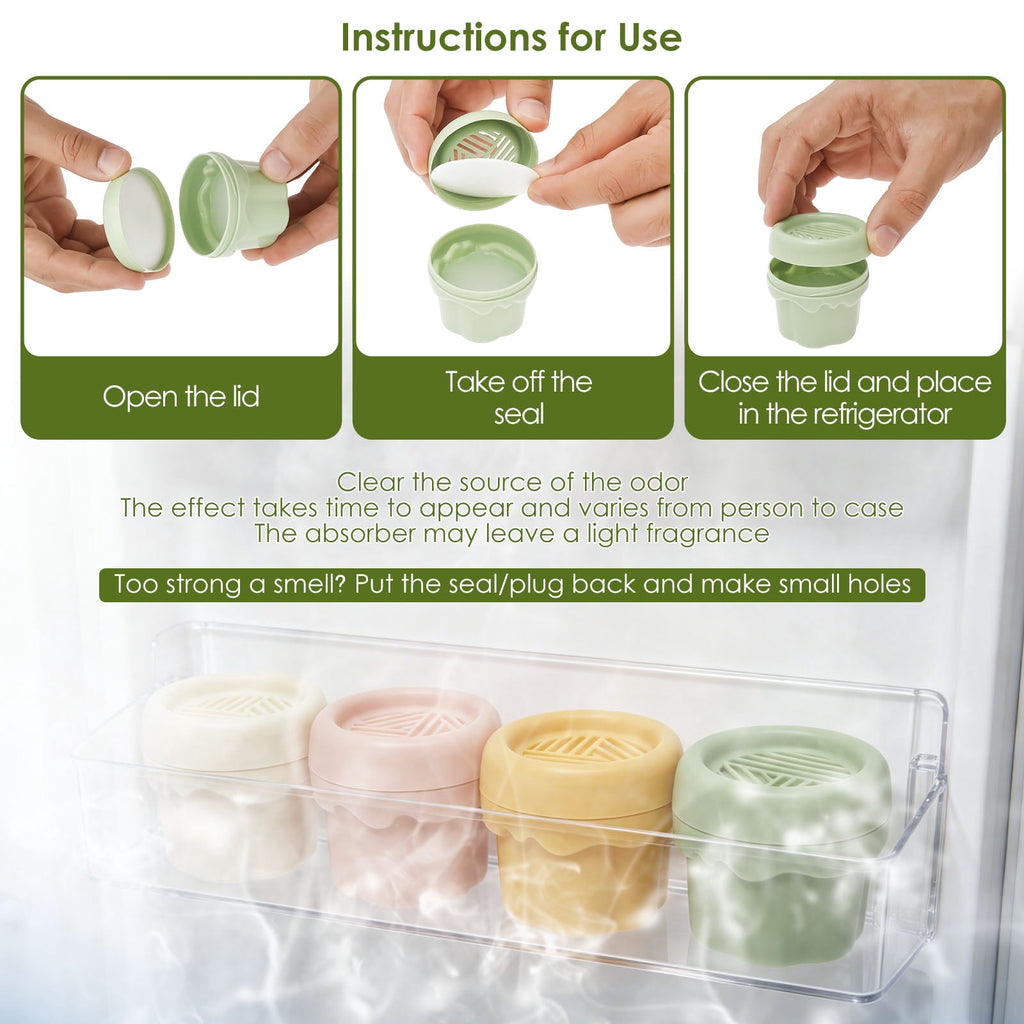 Instructions for Use

Open the lid

Take off the seal

Close the lid and place in the refrigerator

Clear the source of the odor
The effect takes time to appear and varies from person to case
The absorber may leave a light fragrance

Too strong a smell? Put the seal/plug back and make small holes